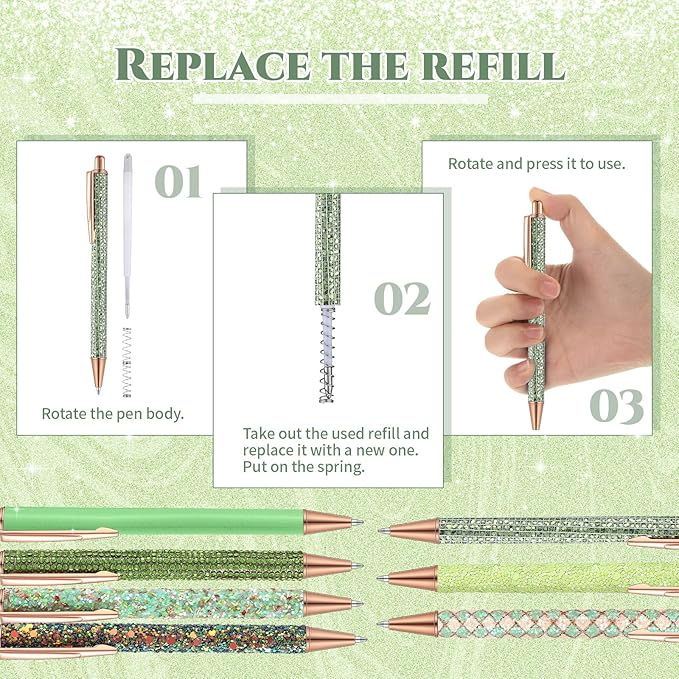 REPLACE THE REFILL

01

Rotate the pen body.

02

Take out the used refill and replace it with a new one. Put on the spring.

Rotate and press it to use.

03