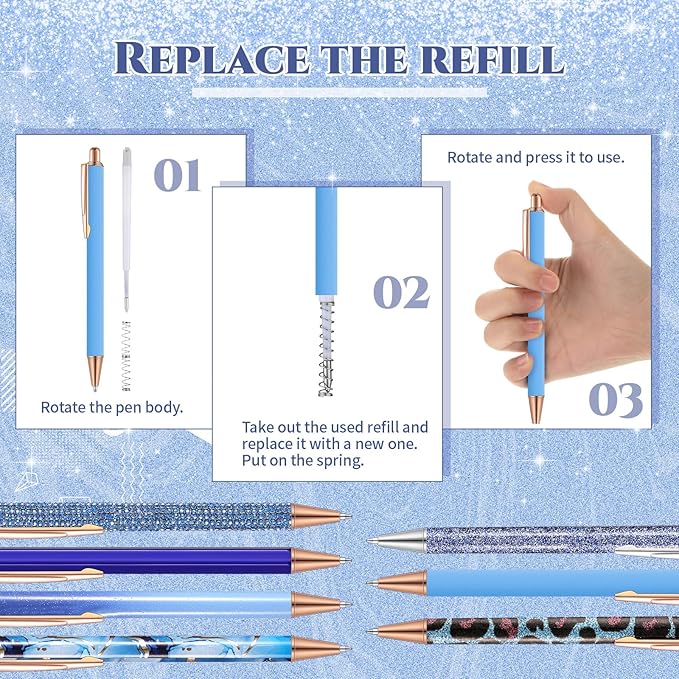 REPLACE THE REFILL

01

Rotate the pen body.

02

Take out the used refill and replace it with a new one. Put on the spring.

Rotate and press it to use.

03