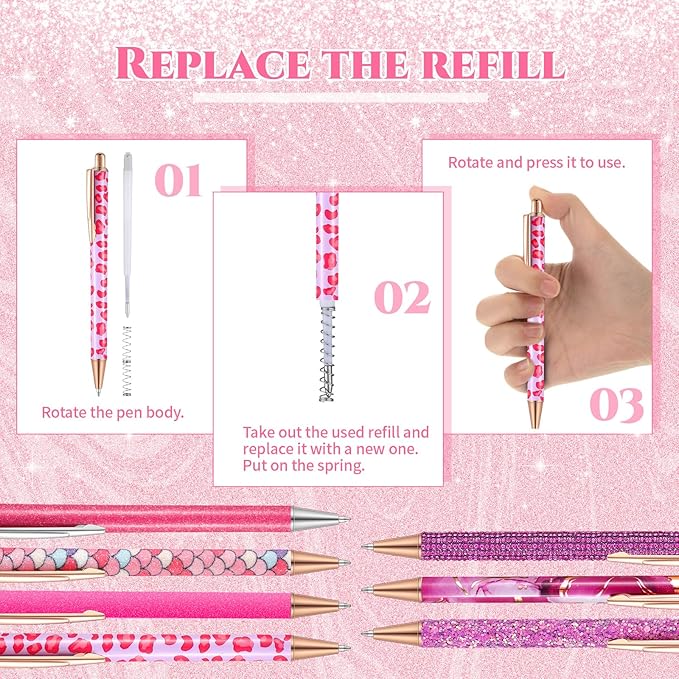 REPLACE THE REFILL

01

Rotate the pen body.

02

Take out the used refill and replace it with a new one. Put on the spring.

Rotate and press it to use.

03