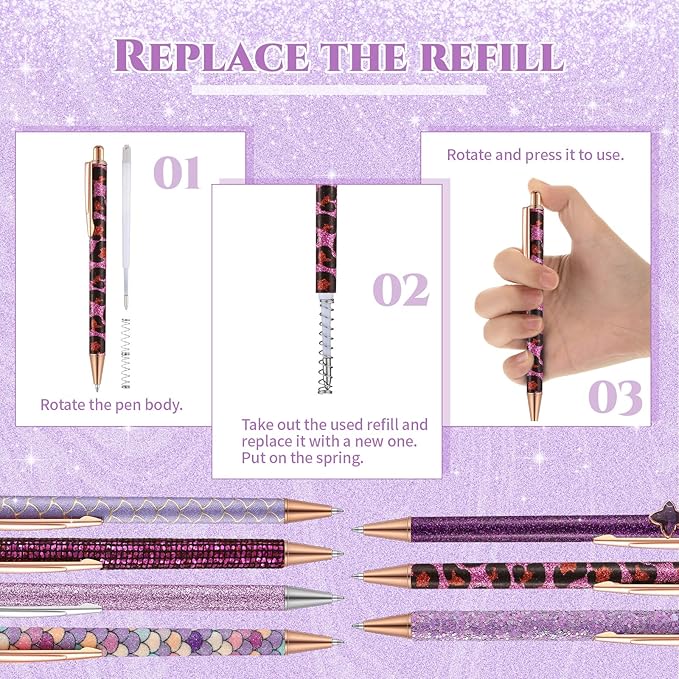 REPLACE THE REFILL

01

Rotate the pen body.

02

Take out the used refill and replace it with a new one. Put on the spring.

Rotate and press it to use.

03