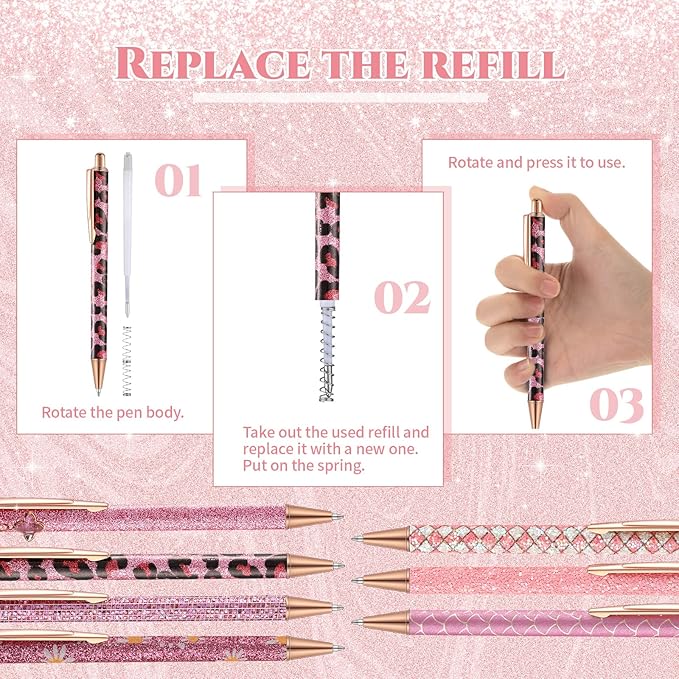 REPLACE THE REFILL

01

Rotate the pen body.

02

Take out the used refill and replace it with a new one. Put on the spring.

Rotate and press it to use.

03