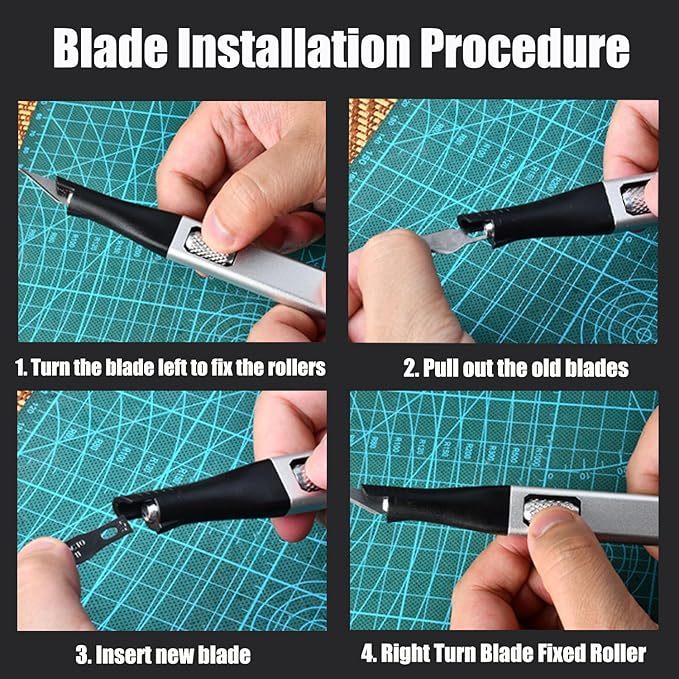 Blade Installation Procedure

1. Turn the blade left to fix the rollers

2. Pull out the old blades

3. Insert new blade

4. Right Turn Blade Fixed Roller