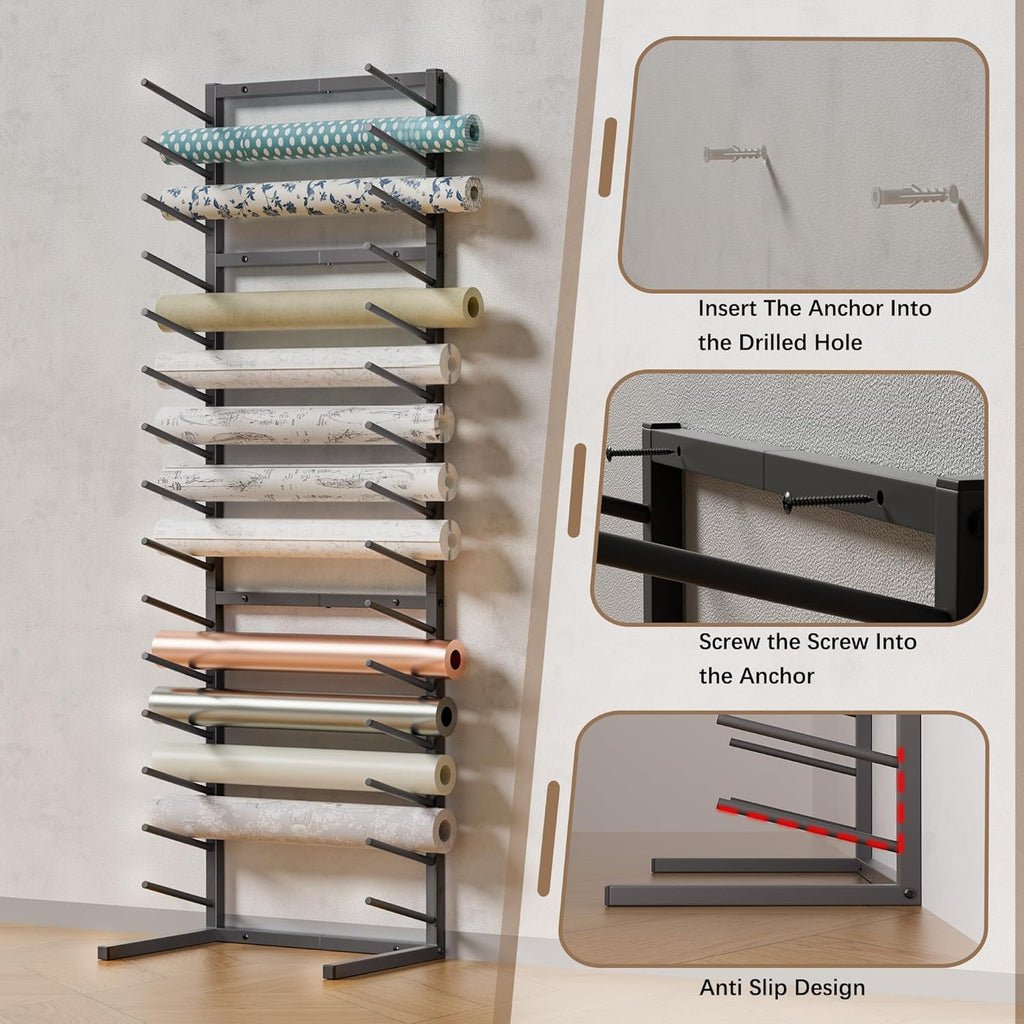 Insert The Anchor Into the Drilled Hole

Screw the Screw Into the Anchor

Anti Slip Design