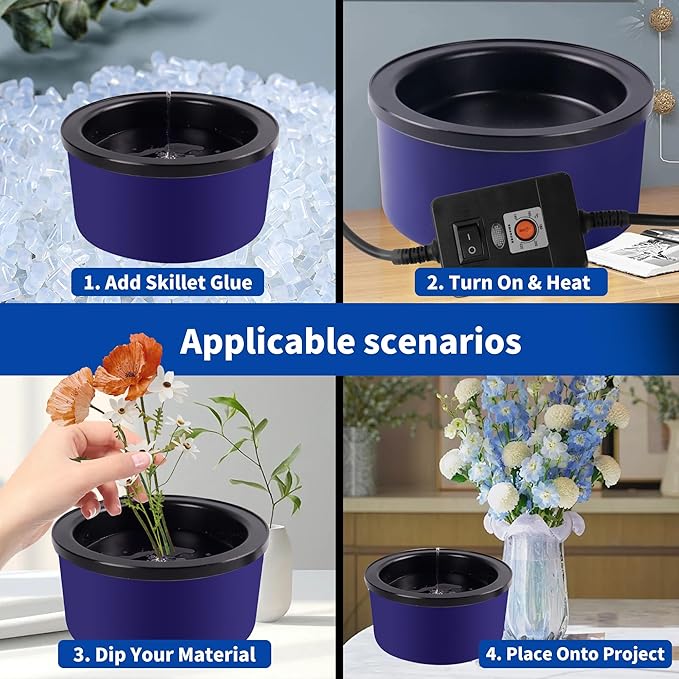 1. Add Skillet Glue

2. Turn On & Heat

Applicable scenarios

3. Dip Your Material

4. Place Onto Project