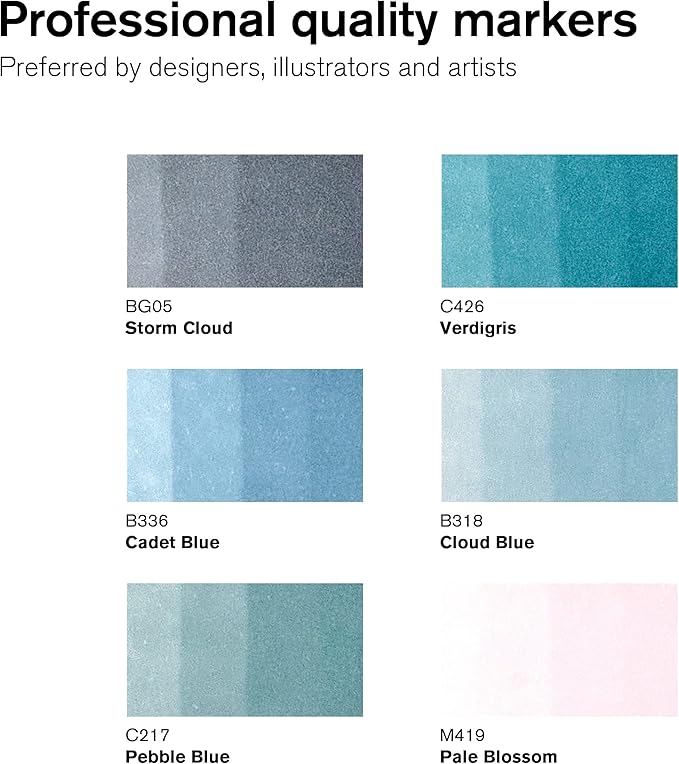 Professional quality markers

Preferred by designers, illustrators and artists

BG05
Storm Cloud

C426
Verdigris

B336
Cadet Blue

B318
Cloud Blue

C217
Pebble Blue

M419
Pale Blossom