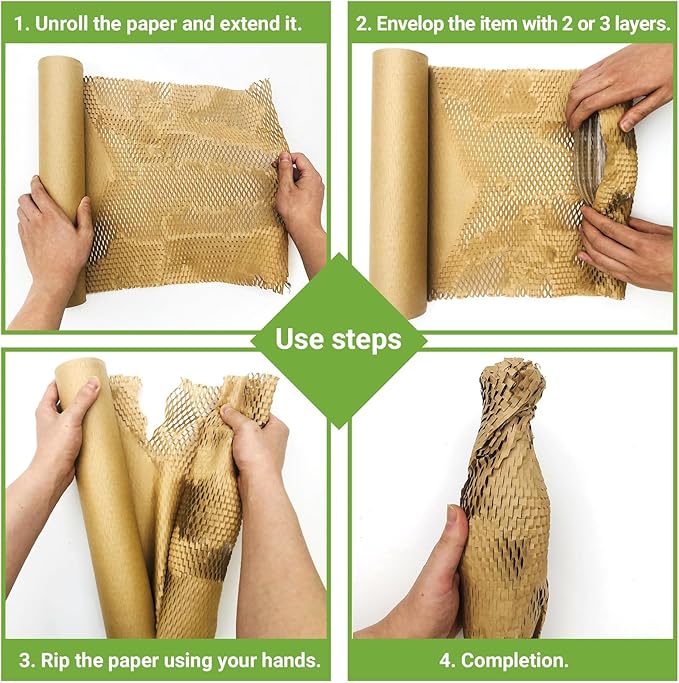 1. Unroll the paper and extend it.

2. Envelop the item with 2 or 3 layers.

Use steps

3. Rip the paper using your hands.

4. Completion.