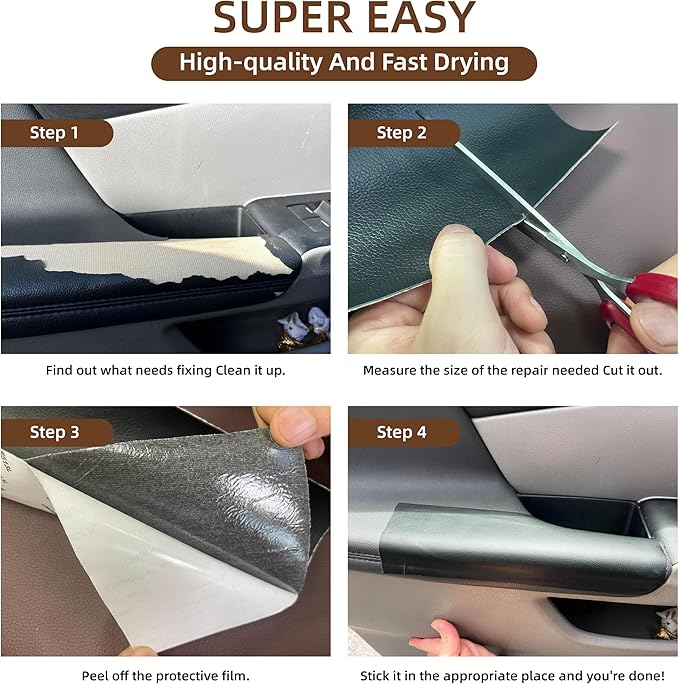 SUPER EASY

High-quality And Fast Drying

Step 1

Find out what needs fixing Clean it up.

Step 2

Measure the size of the repair needed Cut it out.

Step 3

Peel off the protective film.

Step 4

Stick it in the appropriate place and you're done!