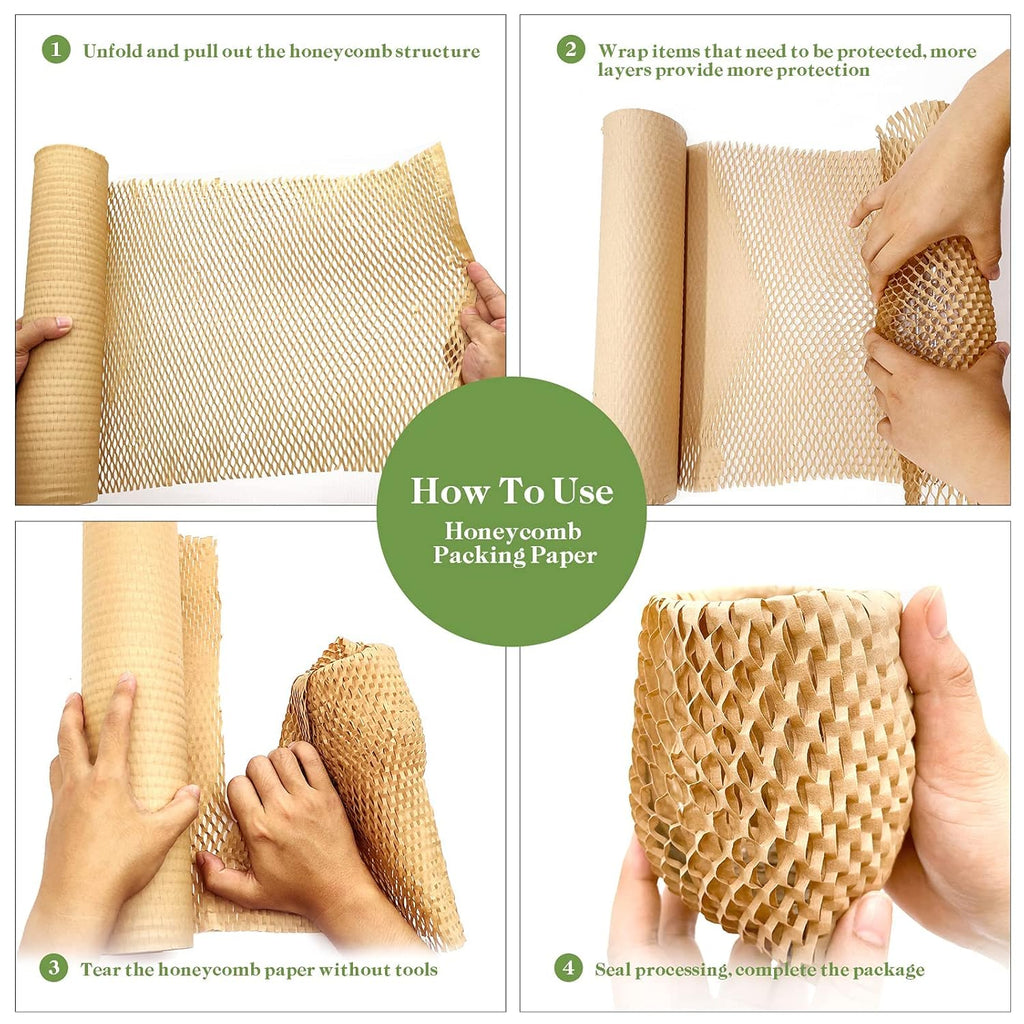 1 Unfold and pull out the honeycomb structure

2 Wrap items that need to be protected, more layers provide more protection

How To Use
Honeycomb Packing Paper

3 Tear the honeycomb paper without tools

4 Seal processing, complete the package