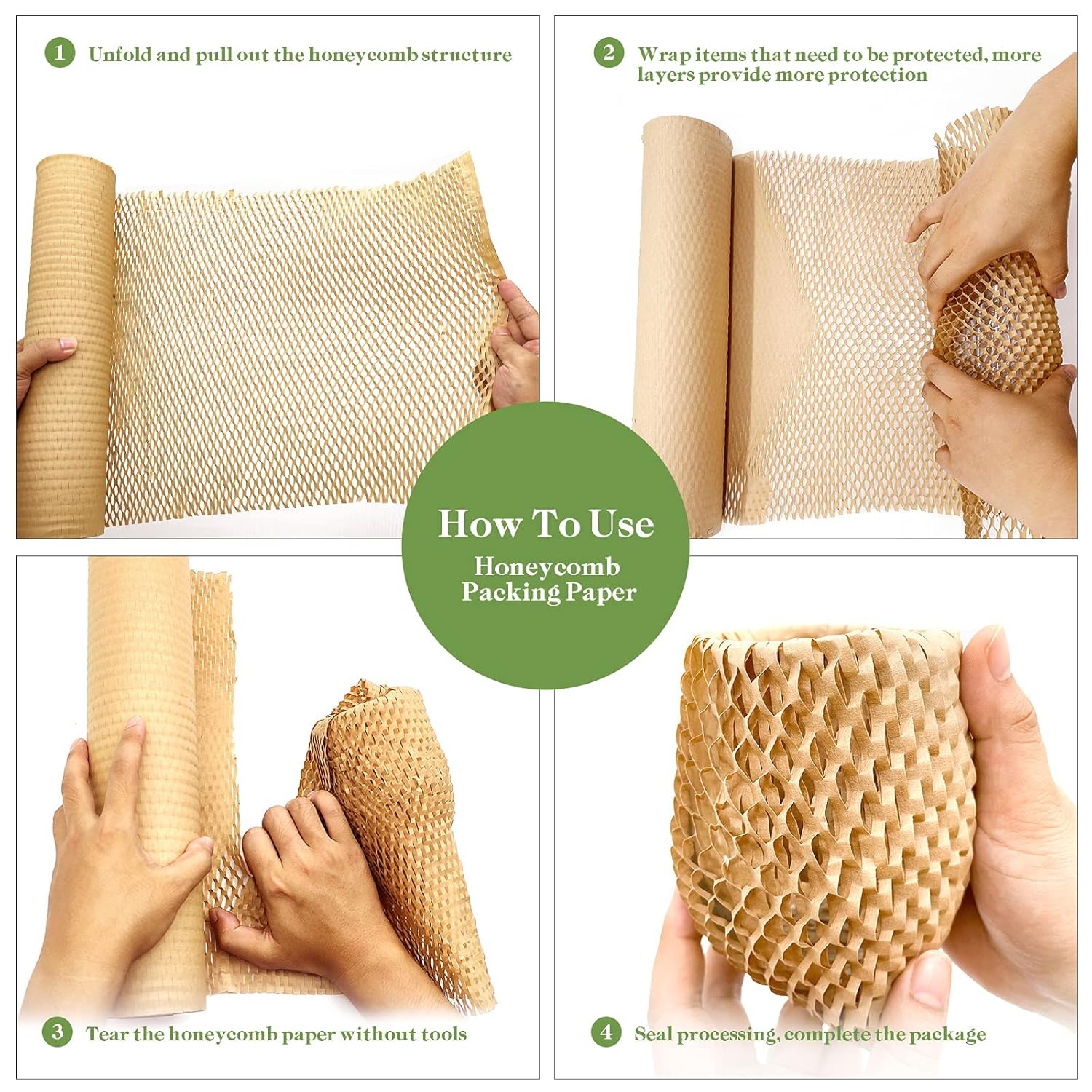 1 Unfold and pull out the honeycomb structure

2 Wrap items that need to be protected, more layers provide more protection

How To Use
Honeycomb Packing Paper

3 Tear the honeycomb paper without tools

4 Seal processing, complete the package