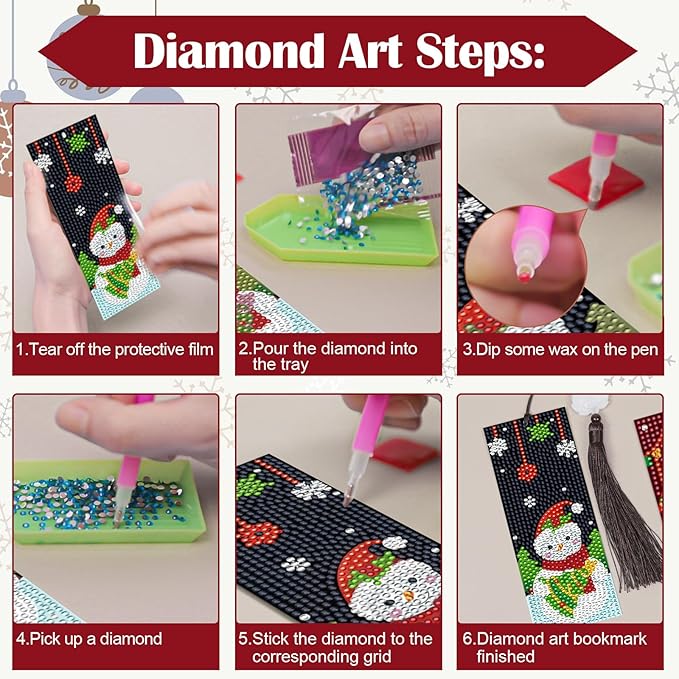 Diamond Art Steps:

1.Tear off the protective film

2.Pour the diamond into the tray

3.Dip some wax on the pen

4.Pick up a diamond

5.Stick the diamond to the corresponding grid

6.Diamond art bookmark finished