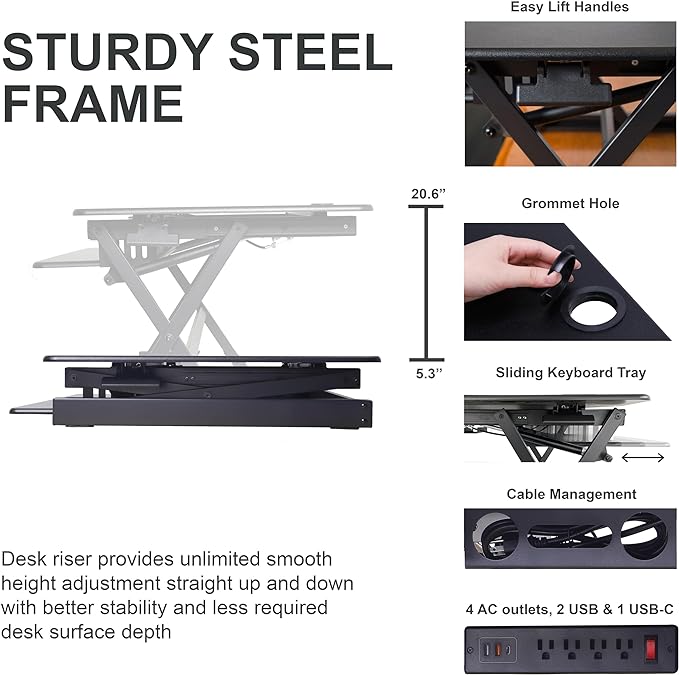 STURDY STEEL FRAME

20.6”

5.3”

Desk riser provides unlimited smooth height adjustment straight up and down with better stability and less required desk surface depth

Easy Lift Handles

Grommet Hole

Sliding Keyboard Tray

Cable Management

4 AC outlets, 2 USB & 1 USB-C