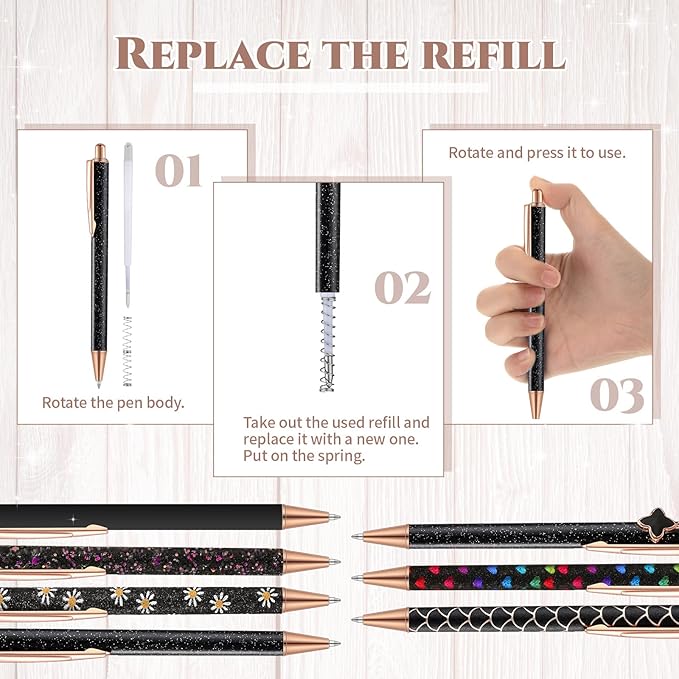 REPLACE THE REFILL

01

Rotate the pen body.

02

Take out the used refill and replace it with a new one. Put on the spring.

Rotate and press it to use.

03