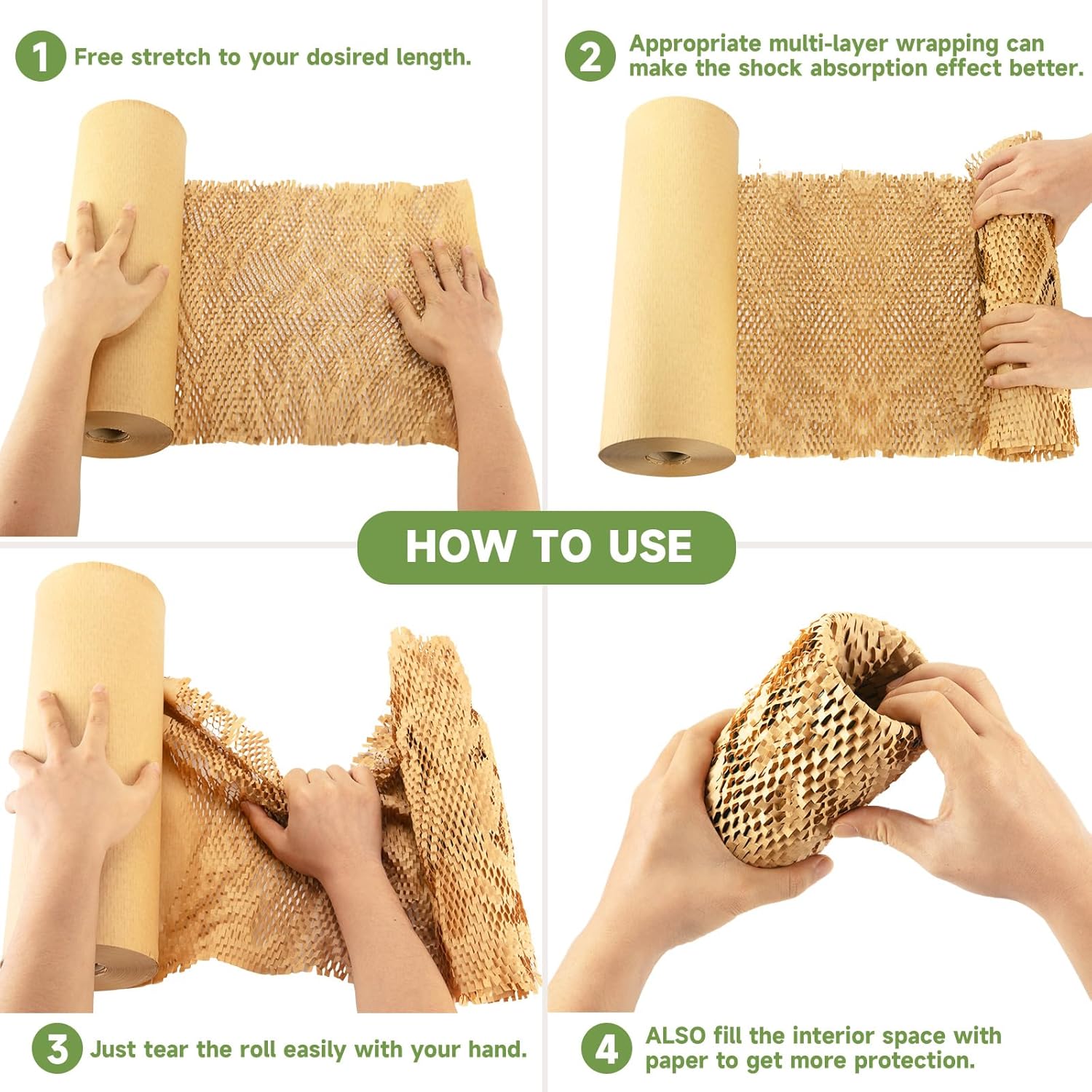 1 Free stretch to your dosired length.

2 Appropriate multi-layer wrapping can make the shock absorption effect better.

HOW TO USE

3 Just tear the roll easily with your hand.

4 ALSO fill the interior space with paper to get more protection.