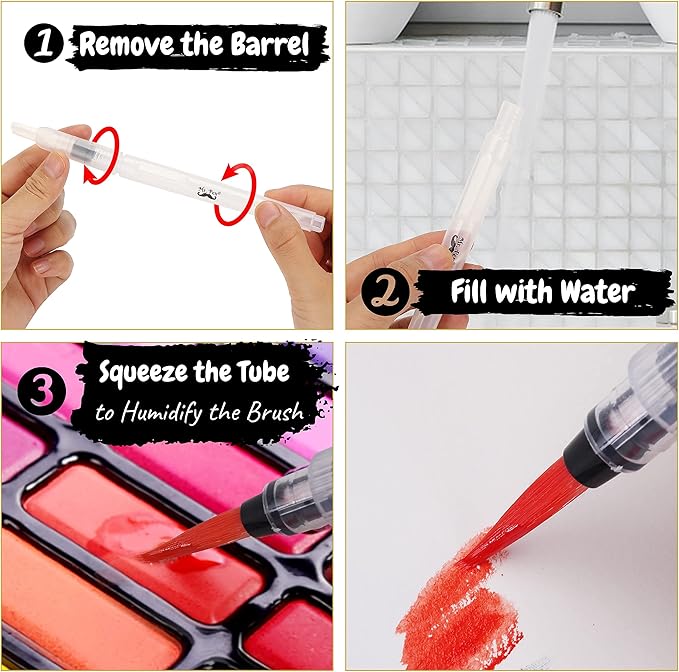 1 Remove the Barrel

2 Fill with Water

3 Squeeze the Tube
to Humidify the Brush