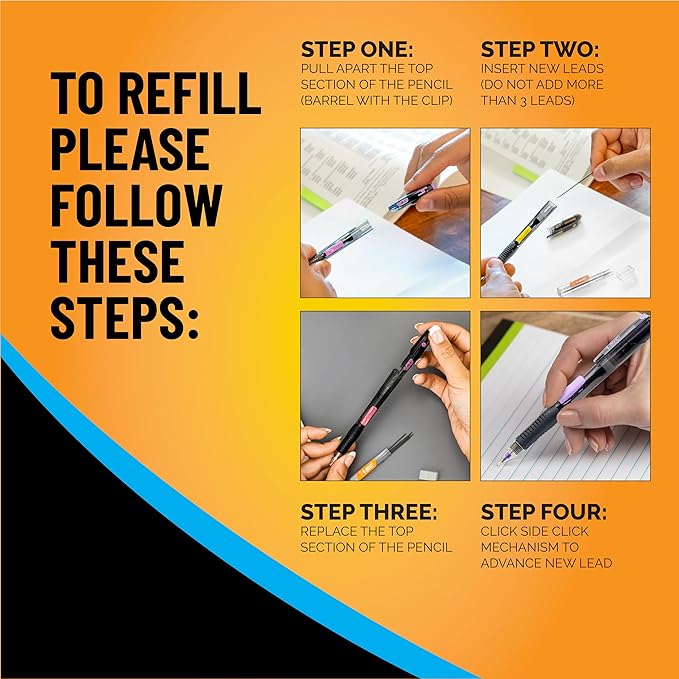 TO REFILL PLEASE FOLLOW THESE STEPS:

STEP ONE:
PULL APART THE TOP SECTION OF THE PENCIL (BARREL WITH THE CLIP)

STEP TWO:
INSERT NEW LEADS (DO NOT ADD MORE THAN 3 LEADS)

STEP THREE:
REPLACE THE TOP SECTION OF THE PENCIL

STEP FOUR:
CLICK SIDE CLICK MECHANISM TO ADVANCE NEW LEAD