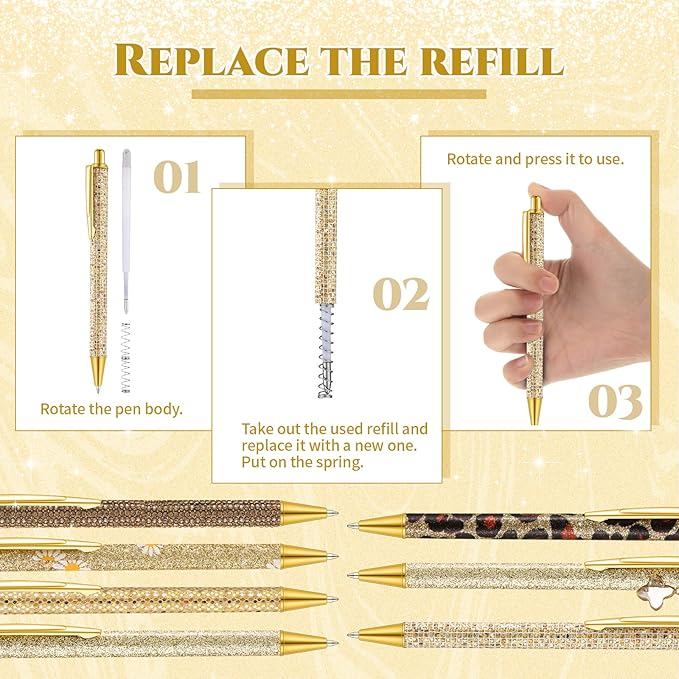 REPLACE THE REFILL

01

Rotate the pen body.

02

Take out the used refill and replace it with a new one. Put on the spring.

Rotate and press it to use.

03