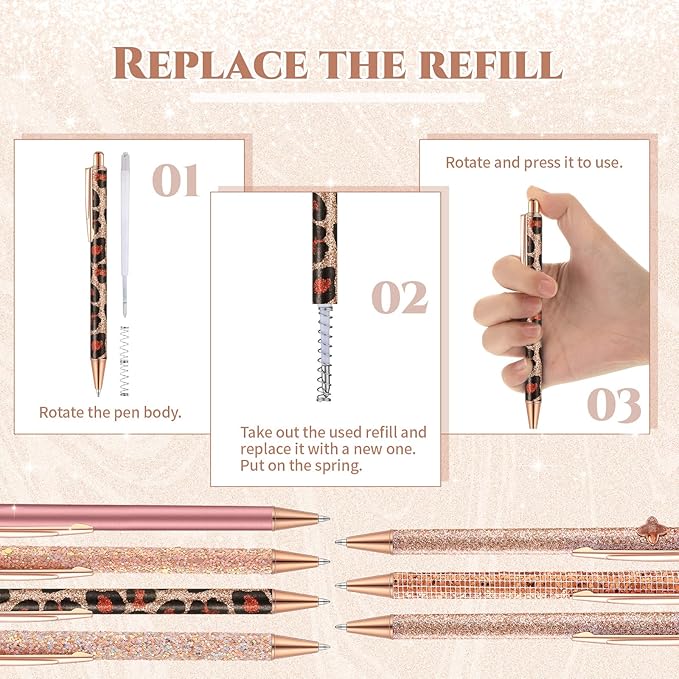 REPLACE THE REFILL

01

Rotate the pen body.

02

Take out the used refill and replace it with a new one. Put on the spring.

Rotate and press it to use.

03