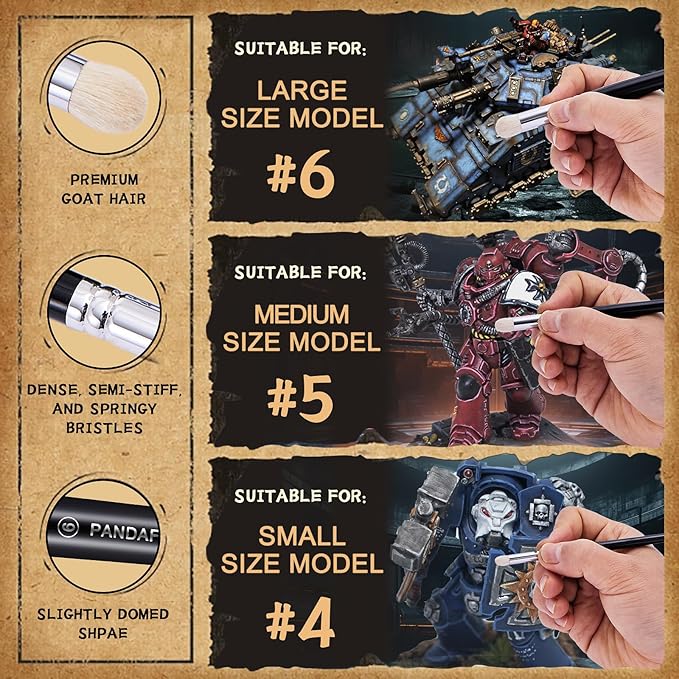 PREMIUM GOAT HAIR

DENSE, SEMI-STIFF, AND SPRINGY BRISTLES

6 PANDAF

SLIGHTLY DOMED SHPAE

SUITABLE FOR:

LARGE SIZE MODEL

#6

SUITABLE FOR:

MEDIUM SIZE MODEL

#5

SUITABLE FOR:

SMALL SIZE MODEL

#4