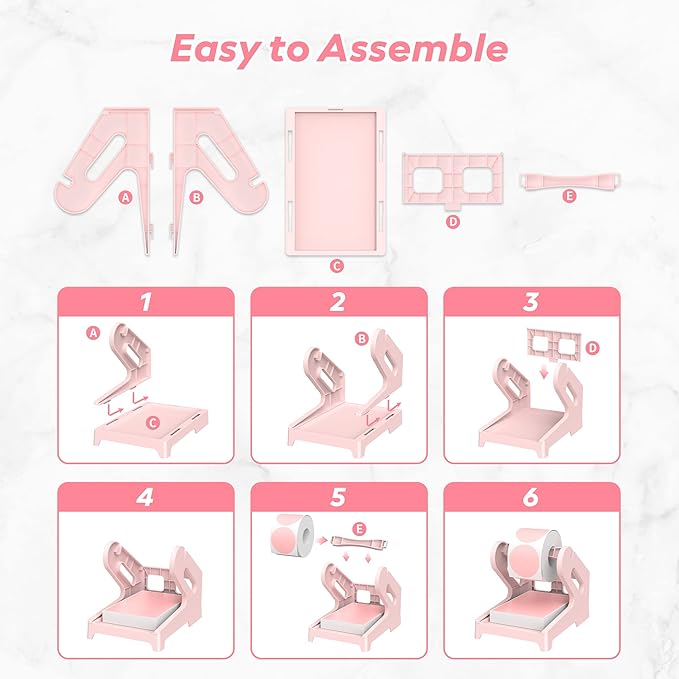 Easy to Assemble

A B C D E

1
A
C

2
B

3
D

4

5
E

6