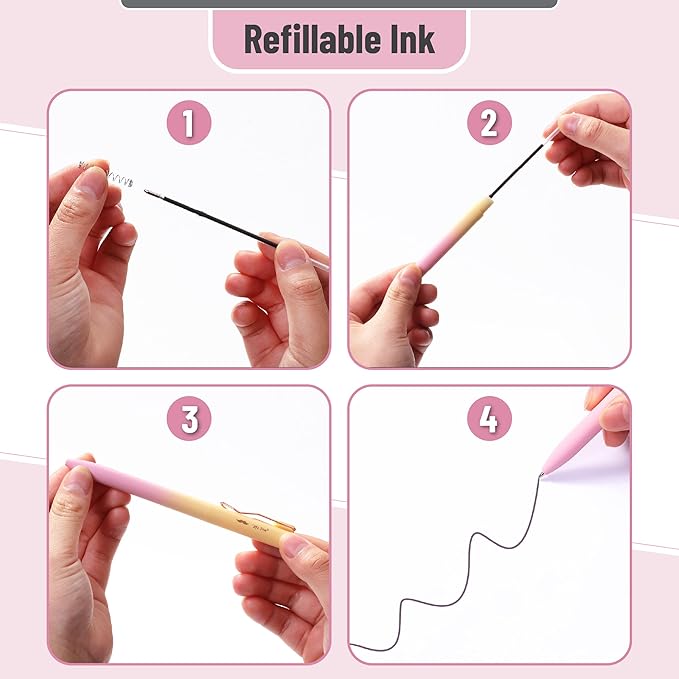 Refillable Ink

1

2

3

4