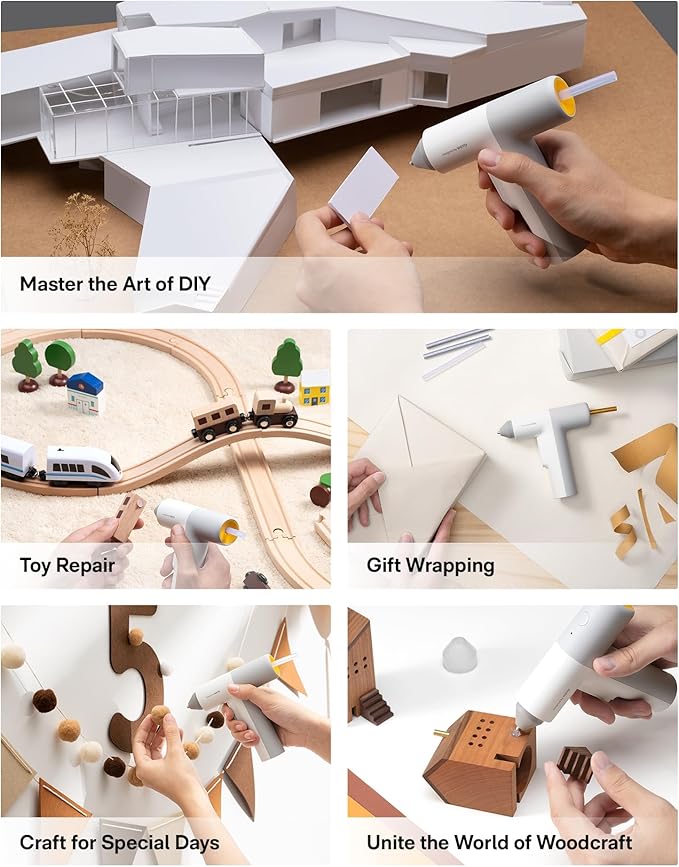 Master the Art of DIY

Toy Repair

Gift Wrapping

Craft for Special Days

Unite the World of Woodcraft