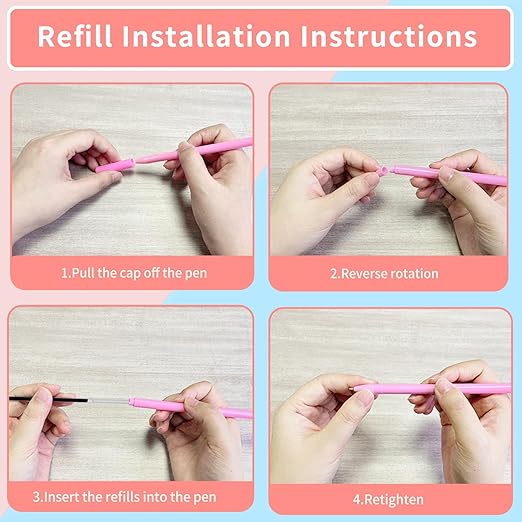 Refill Installation Instructions

1.Pull the cap off the pen

2.Reverse rotation

3.Insert the refills into the pen

4.Retighten