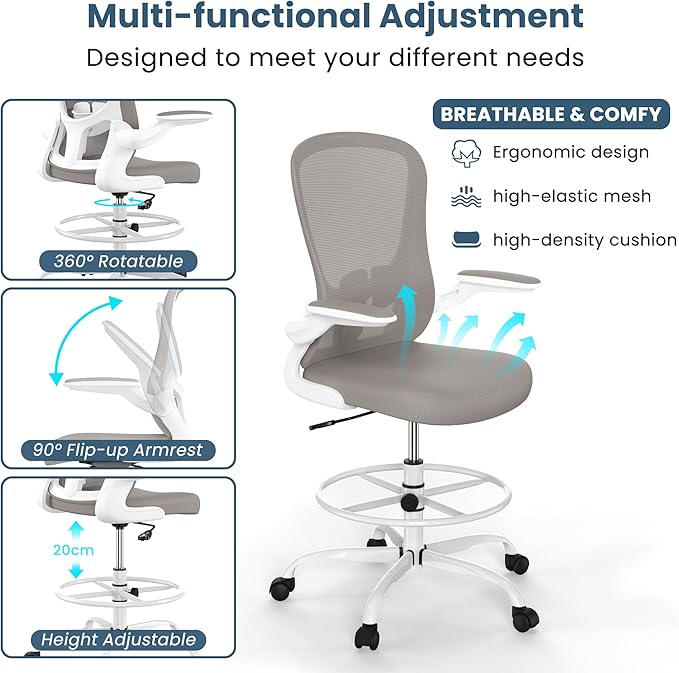 Multi-functional Adjustment
Designed to meet your different needs

360° Rotatable

90° Flip-up Armrest

20cm

Height Adjustable

BREATHABLE & COMFY
Ergonomic design
high-elastic mesh
high-density cushion