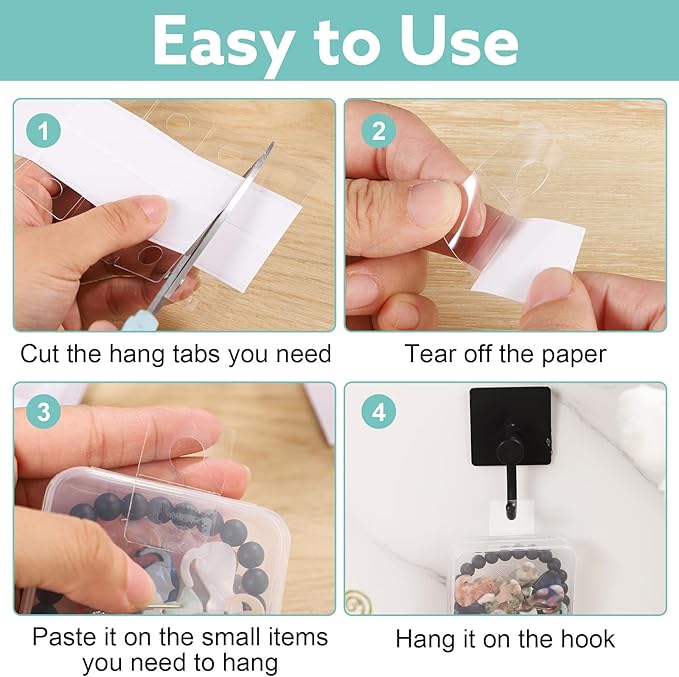 Easy to Use

1

Cut the hang tabs you need

2

Tear off the paper

3

Paste it on the small items you need to hang

4

Hang it on the hook