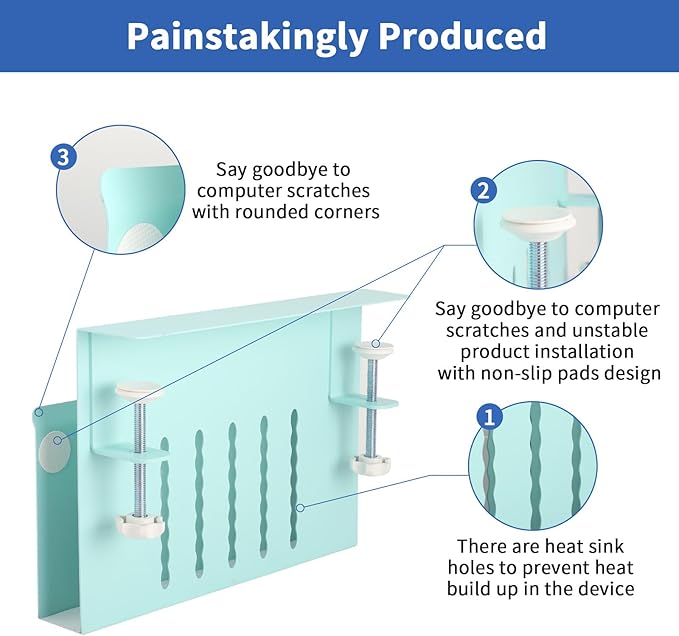 Painstakingly Produced

3

Say goodbye to computer scratches with rounded corners

2

Say goodbye to computer scratches and unstable product installation with non-slip pads design

1

There are heat sink holes to prevent heat build up in the device