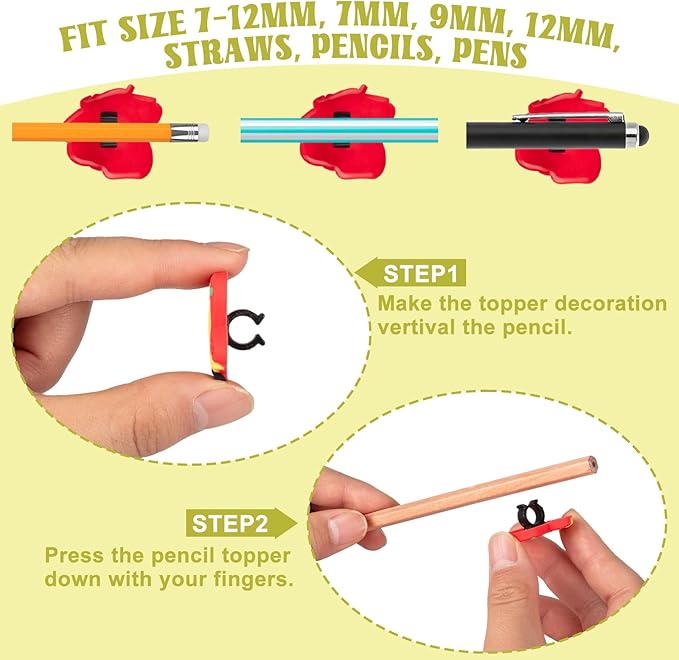 FIT SIZE 7-12MM, 7MM, 9MM, 12MM, STRAWS, PENCILS, PENS

STEP1

Make the topper decoration vertival the pencil.

STEP2

Press the pencil topper down with your fingers.