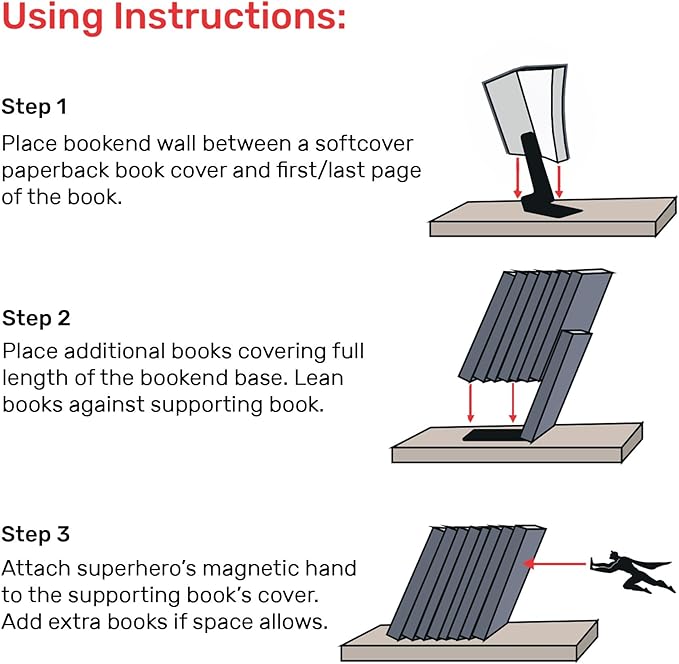 Using Instructions:

Step 1

Place bookend wall between a softcover paperback book cover and first/last page of the book.

Step 2

Place additional books covering full length of the bookend base. Lean books against supporting book.

Step 3

Attach superhero's magnetic hand to the supporting book's cover. Add extra books if space allows.