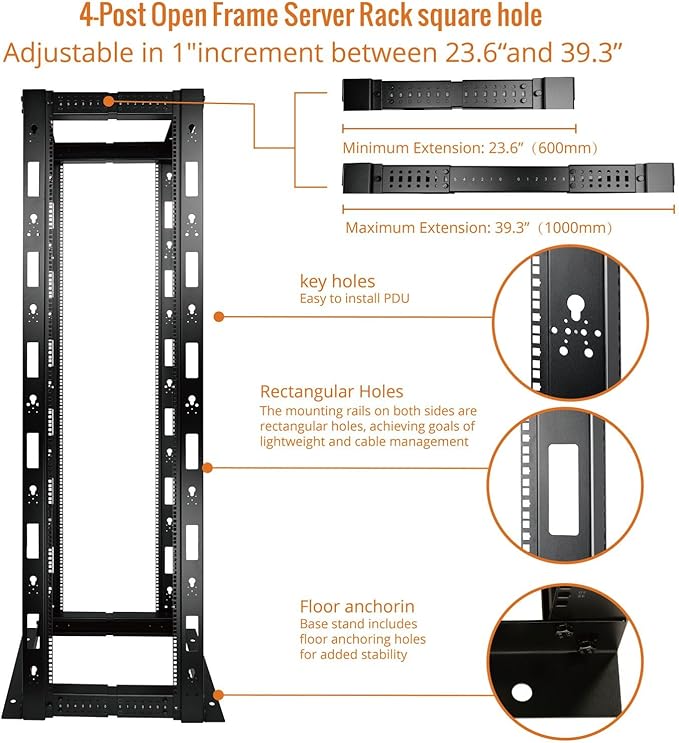 4-Post Open Frame Server Rack square hole
Adjustable in 1"increment between 23.6“and 39.3”

Minimum Extension: 23.6”（600mm）

Maximum Extension: 39.3”（1000mm）

key holes
Easy to install PDU

Rectangular Holes
The mounting rails on both sides are rectangular holes, achieving goals of lightweight and cable management

Floor anchorin
Base stand includes floor anchoring holes for added stability