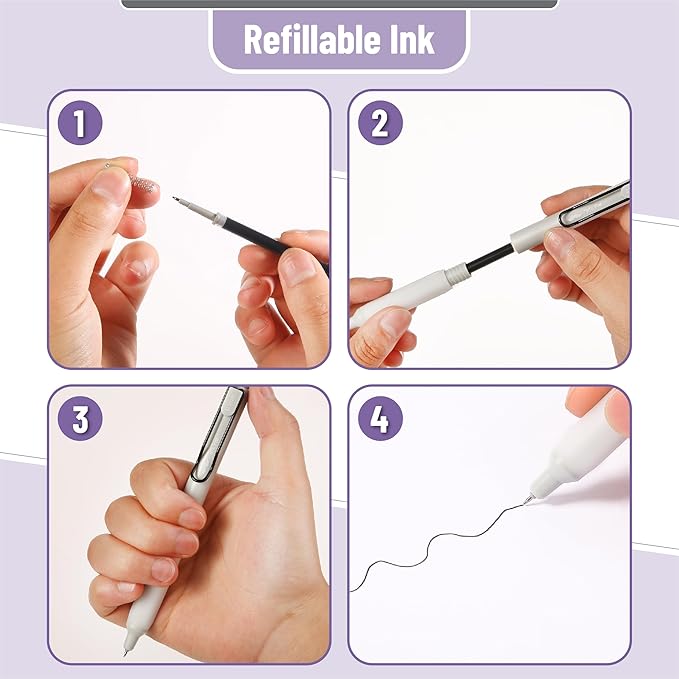 Refillable Ink

1

2

3

4