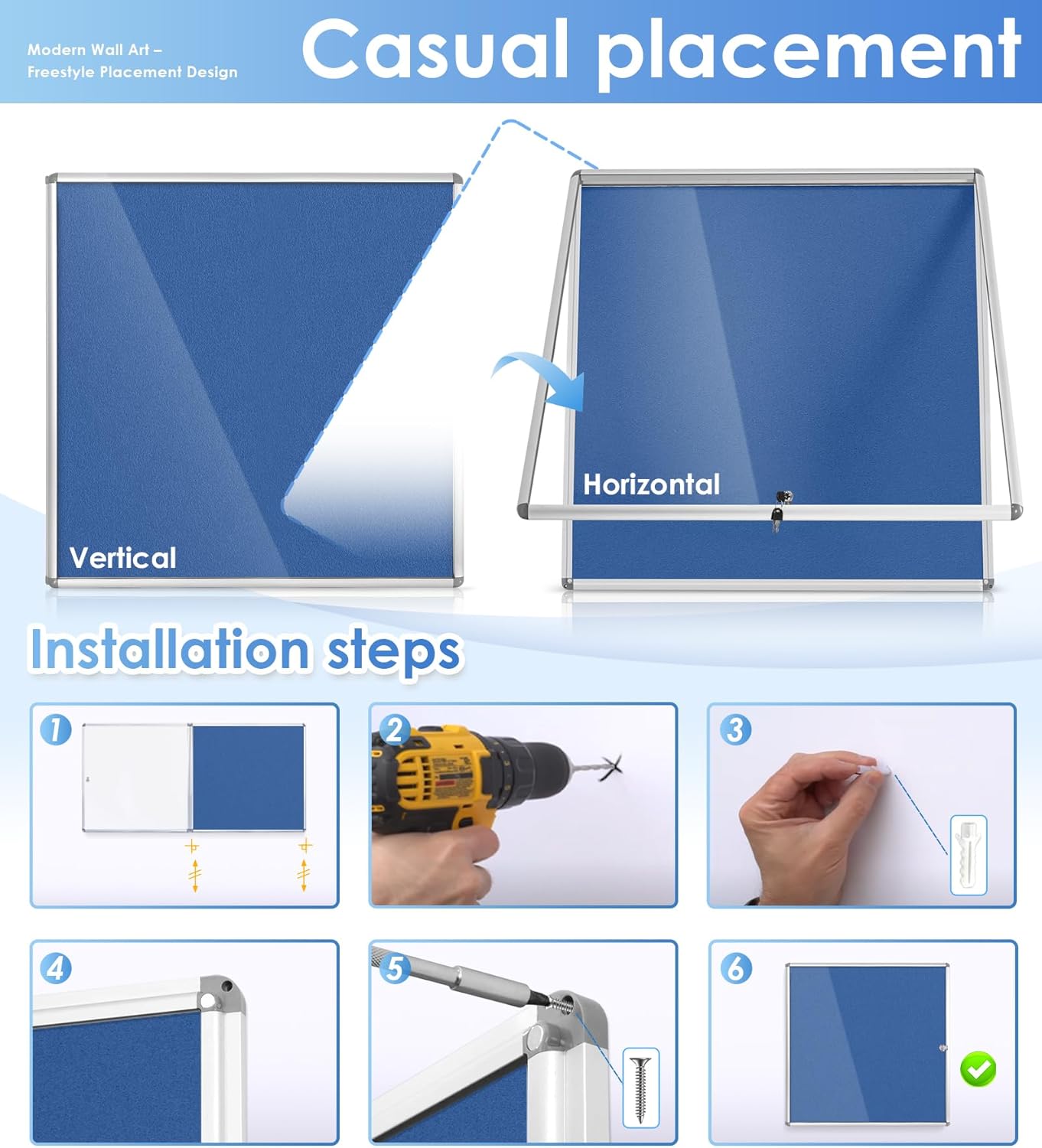 Modern Wall Art –
Freestyle Placement Design

Casual placement

Vertical

Horizontal

Installation steps

1

2

3

4

5

6