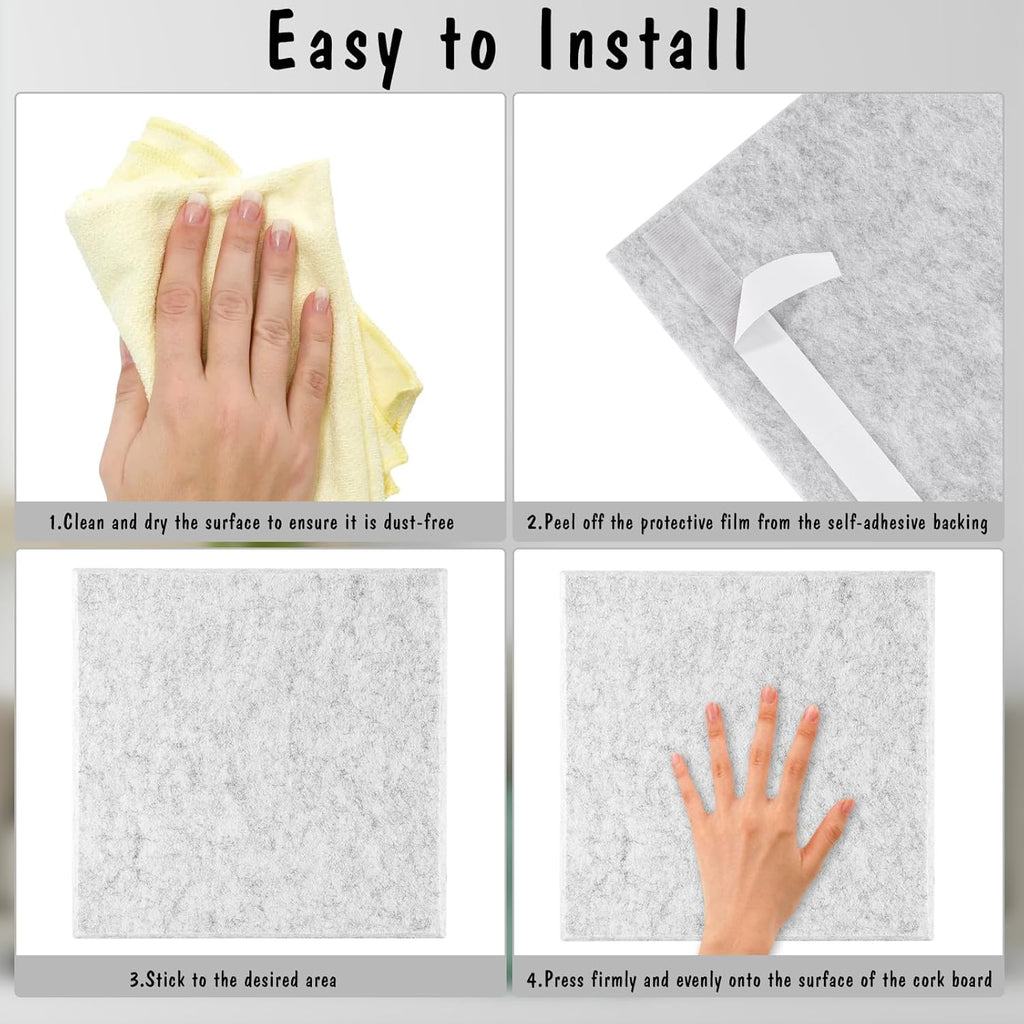 Easy to Install

1.Clean and dry the surface to ensure it is dust-free

2.Peel off the protective film from the self-adhesive backing

3.Stick to the desired area

4.Press firmly and evenly onto the surface of the cork board