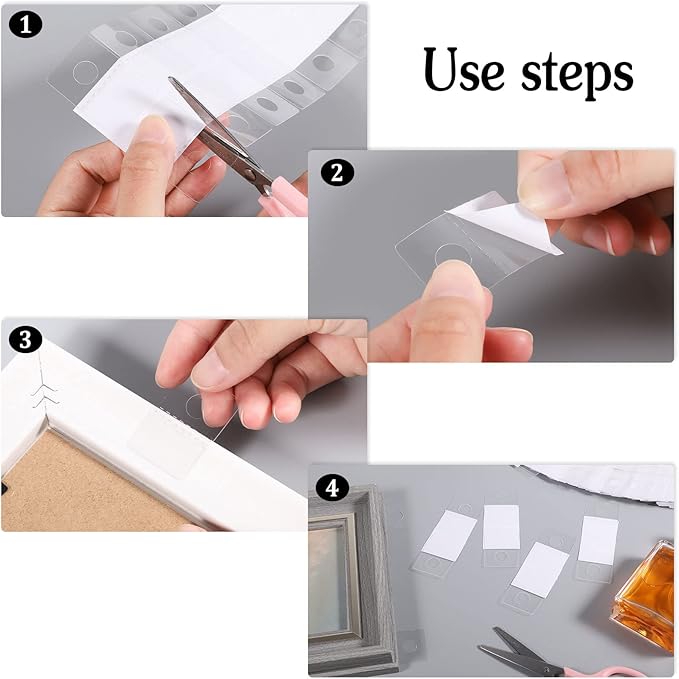 1

Use steps

2

3

4