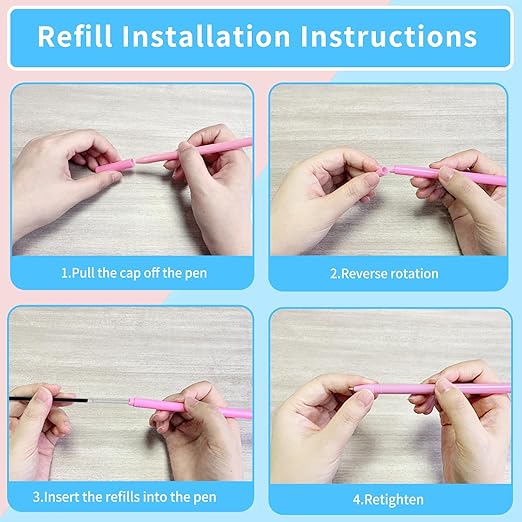 Refill Installation Instructions

1.Pull the cap off the pen

2.Reverse rotation

3.Insert the refills into the pen

4.Retighten