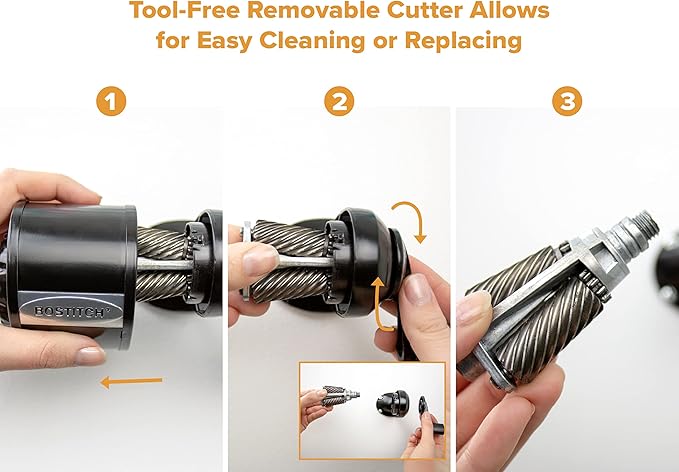 Tool-Free Removable Cutter Allows for Easy Cleaning or Replacing

1

2

3

BOSTITCH