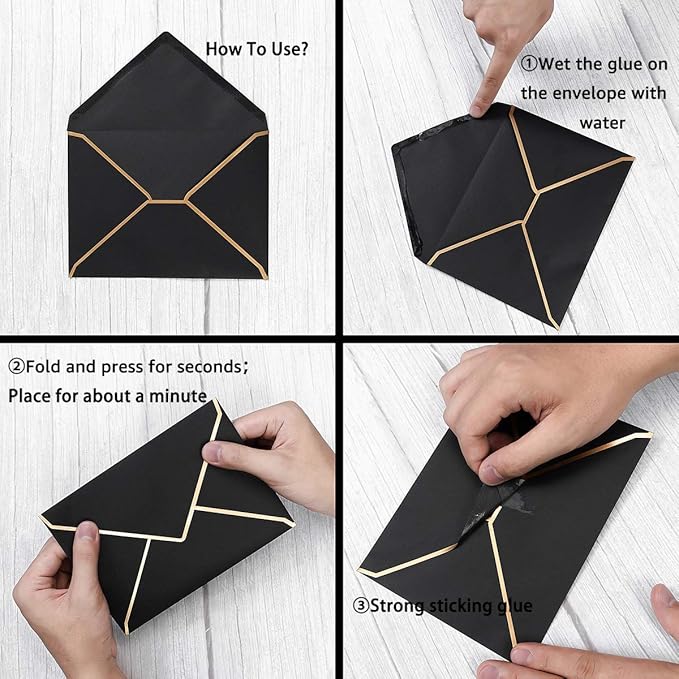 How To Use?

①Wet the glue on the envelope with water

②Fold and press for seconds; Place for about a minute

③Strong sticking glue