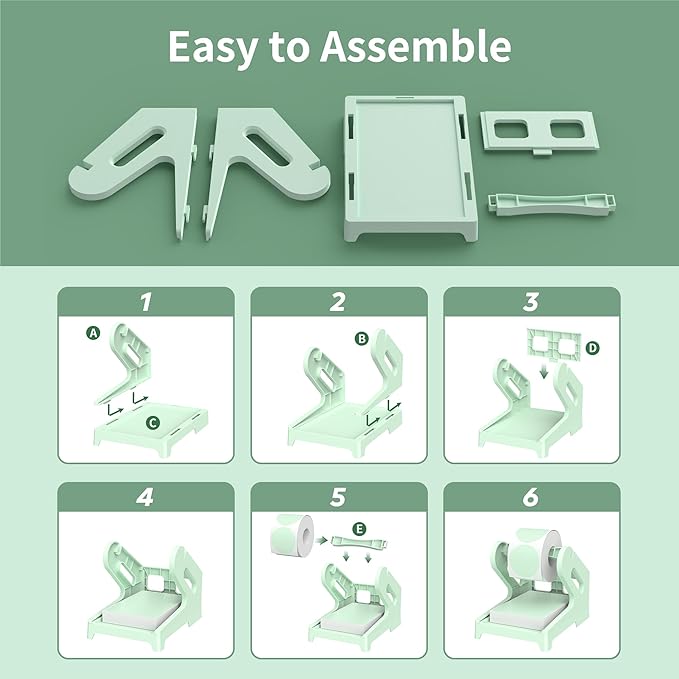 Easy to Assemble

1

A

C

2

B

3

D

4

5

E

6