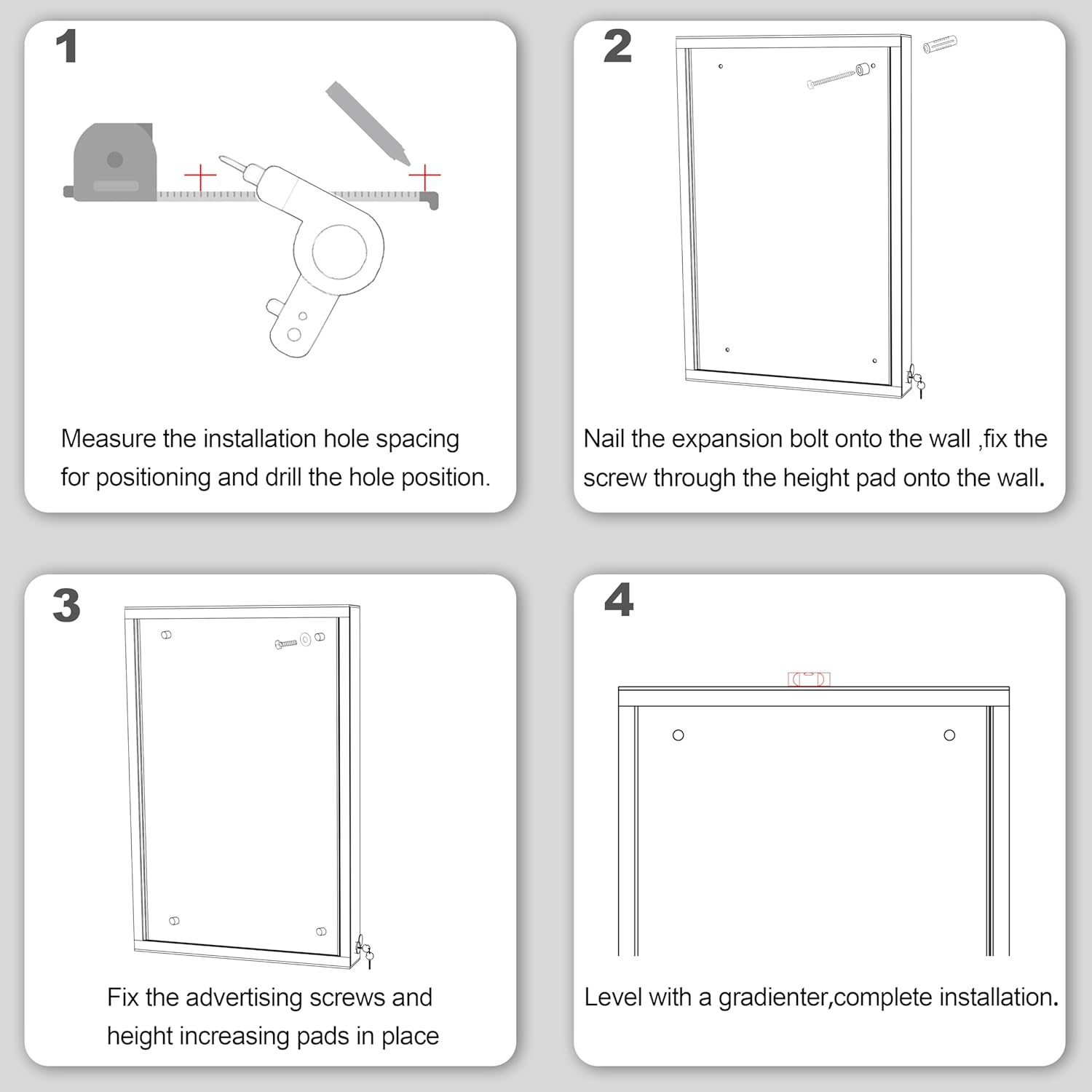 1

Measure the installation hole spacing for positioning and drill the hole position.

2

Nail the expansion bolt onto the wall ,fix the screw through the height pad onto the wall.

3

Fix the advertising screws and height increasing pads in place

4

Level with a gradienter,complete installation.