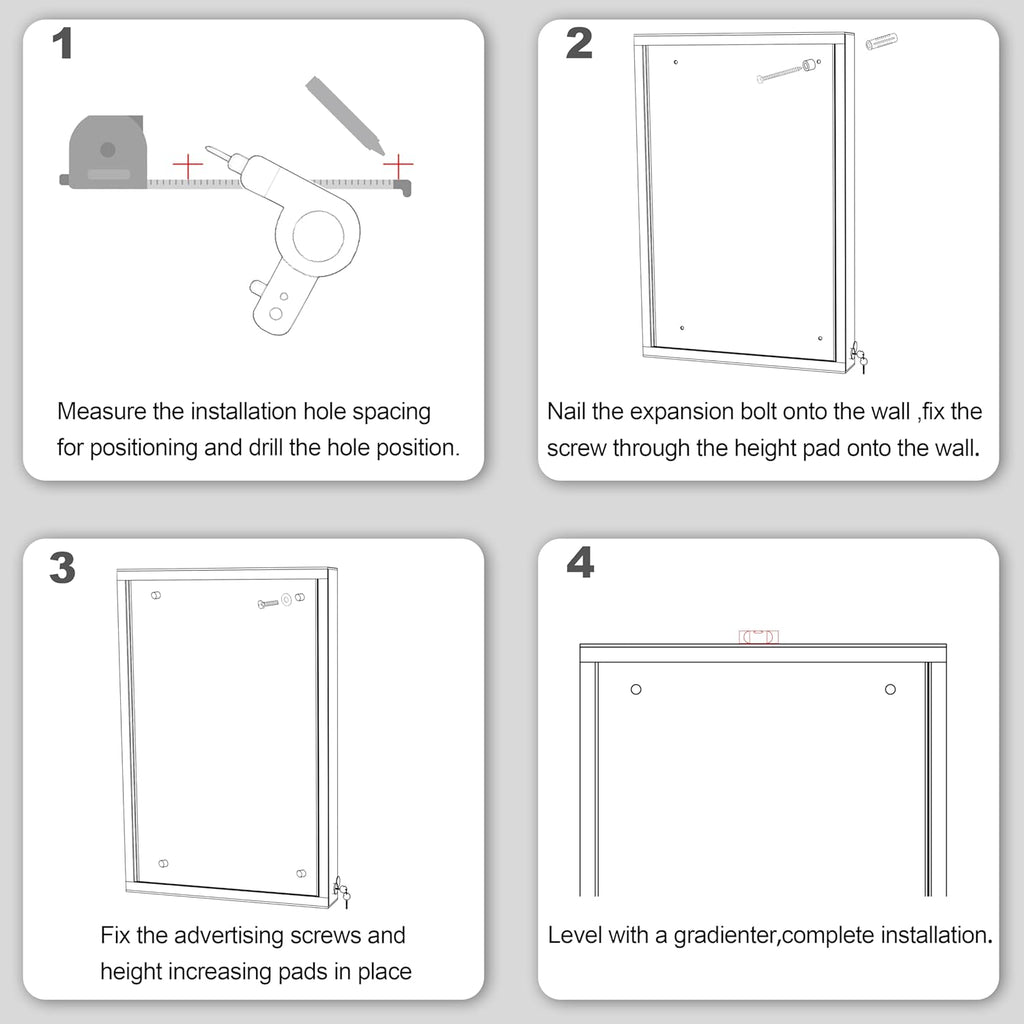 1

Measure the installation hole spacing for positioning and drill the hole position.

2

Nail the expansion bolt onto the wall ,fix the screw through the height pad onto the wall.

3

Fix the advertising screws and height increasing pads in place

4

Level with a gradienter,complete installation.