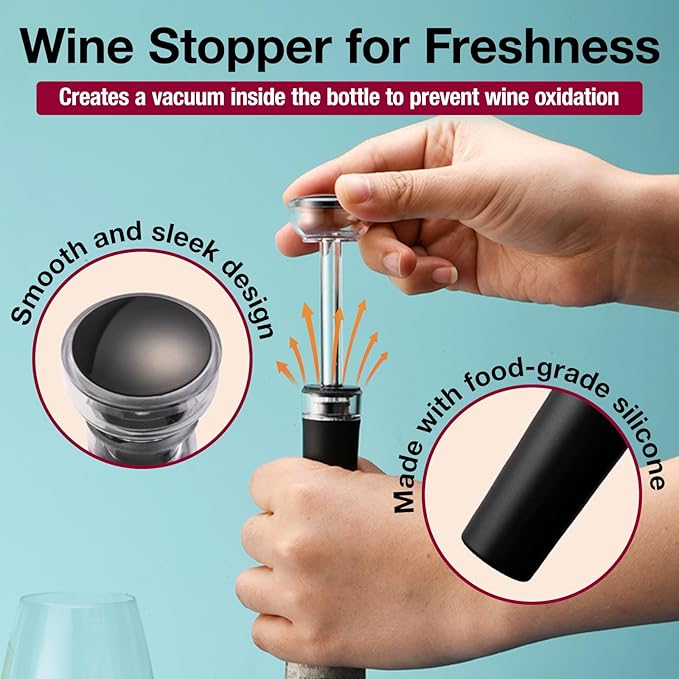 Wine Stopper for Freshness

Creates a vacuum inside the bottle to prevent wine oxidation

Smooth and sleek design

Made with food-grade silicone