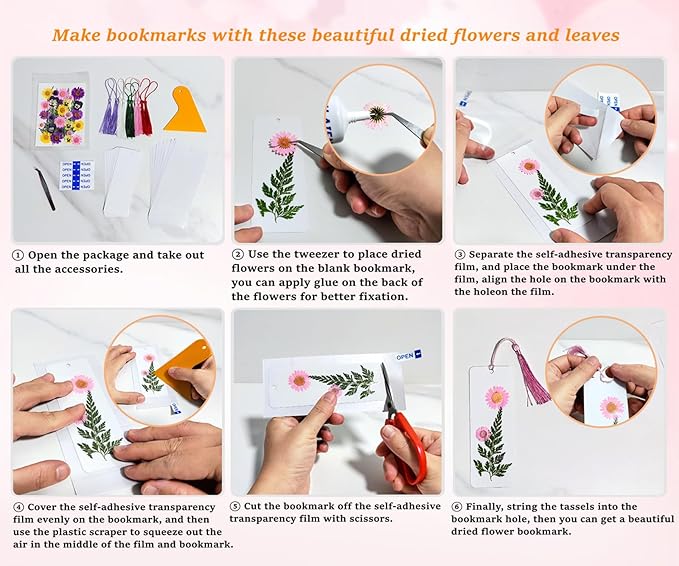 Make bookmarks with these beautiful dried flowers and leaves

OPEN
OPEN
OPEN
OPEN

① Open the package and take out all the accessories.

② Use the tweezer to place dried flowers on the blank bookmark, you can apply glue on the back of the flowers for better fixation.

③ Separate the self-adhesive transparency film, and place the bookmark under the film, align the hole on the bookmark with the holeon the film.

④ Cover the self-adhesive transparency film evenly on the bookmark, and then use the plastic scraper to squeeze out the air in the middle of the film and bookmark.

OPEN

⑤ Cut the bookmark off the self-adhesive transparency film with scissors.

⑥ Finally, string the tassels into the bookmark hole, then you can get a beautiful dried flower bookmark.