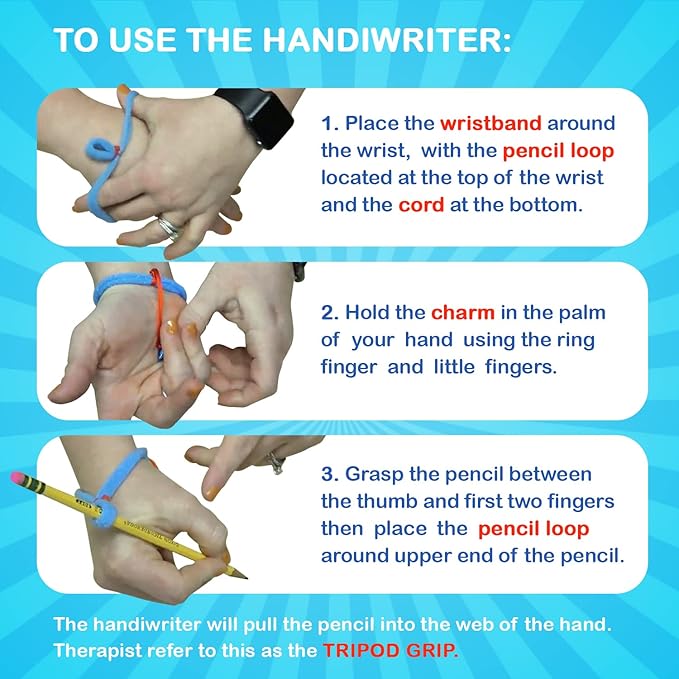 TO USE THE HANDIWRITER:

1. Place the wristband around the wrist, with the pencil loop located at the top of the wrist and the cord at the bottom.

2. Hold the charm in the palm of your hand using the ring finger and little fingers.

3. Grasp the pencil between the thumb and first two fingers then place the pencil loop around upper end of the pencil.

The handiwriter will pull the pencil into the web of the hand. Therapist refer to this as the TRIPOD GRIP.