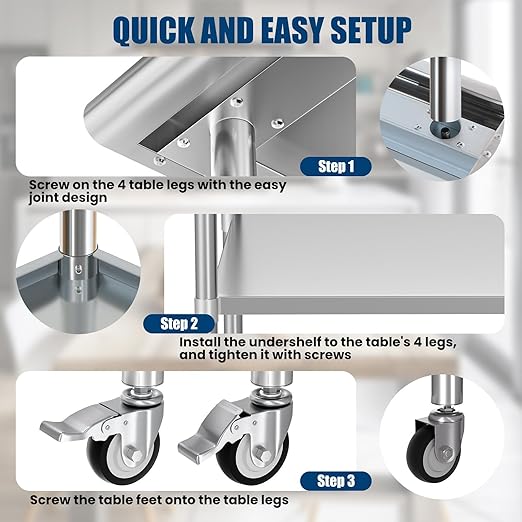 QUICK AND EASY SETUP

Step 1

Screw on the 4 table legs with the easy joint design

Step 2

Install the undershelf to the table's 4 legs, and tighten it with screws

Step 3

Screw the table feet onto the table legs