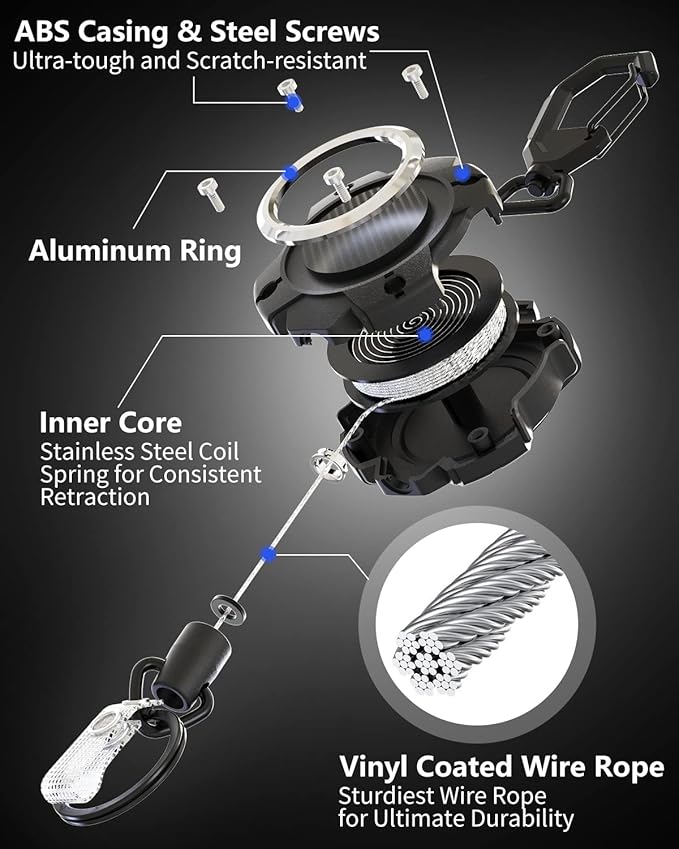 ABS Casing & Steel Screws
Ultra-tough and Scratch-resistant

Aluminum Ring

Inner Core
Stainless Steel Coil Spring for Consistent Retraction

Vinyl Coated Wire Rope
Sturdiest Wire Rope for Ultimate Durability