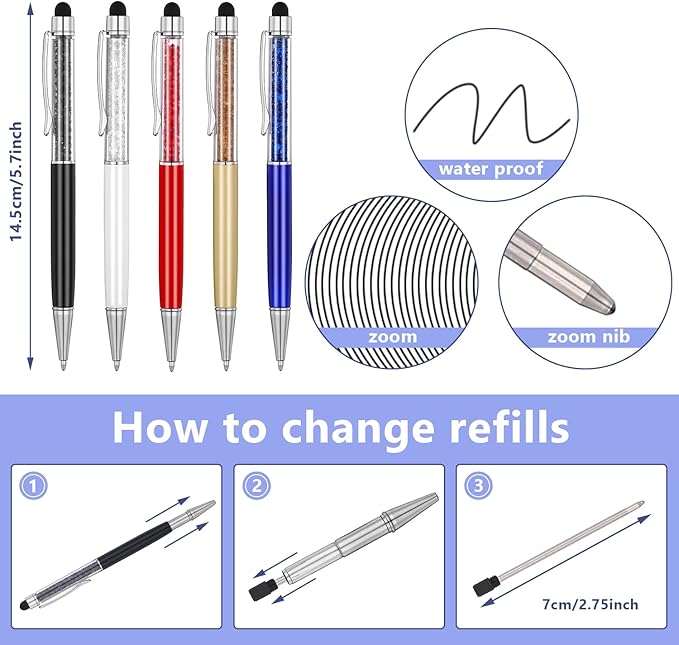 14.5cm/5.7inch

water proof

zoom

zoom nib

How to change refills

1

2

3

7cm/2.75inch