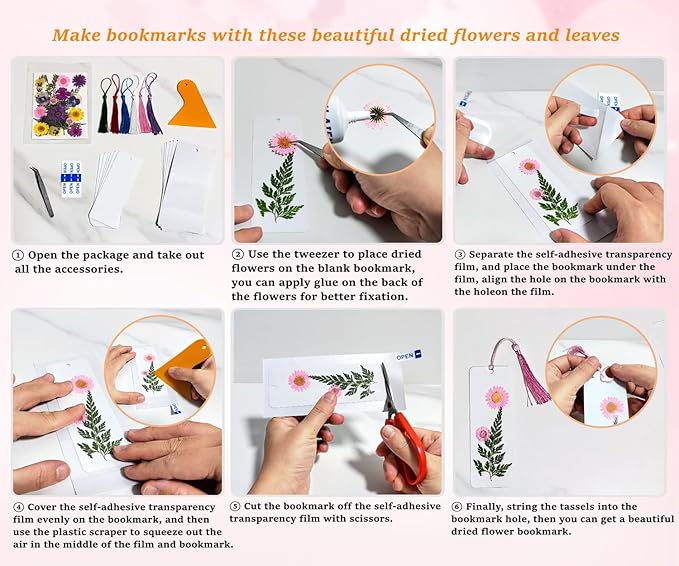 Make bookmarks with these beautiful dried flowers and leaves

OPEN OPEN OPEN

① Open the package and take out all the accessories.

② Use the tweezer to place dried flowers on the blank bookmark, you can apply glue on the back of the flowers for better fixation.

OPEN

③ Separate the self-adhesive transparency film, and place the bookmark under the film, align the hole on the bookmark with the holeon the film.

④ Cover the self-adhesive transparency film evenly on the bookmark, and then use the plastic scraper to squeeze out the air in the middle of the film and bookmark.

OPEN

⑤ Cut the bookmark off the self-adhesive transparency film with scissors.

⑥ Finally, string the tassels into the bookmark hole, then you can get a beautiful dried flower bookmark.