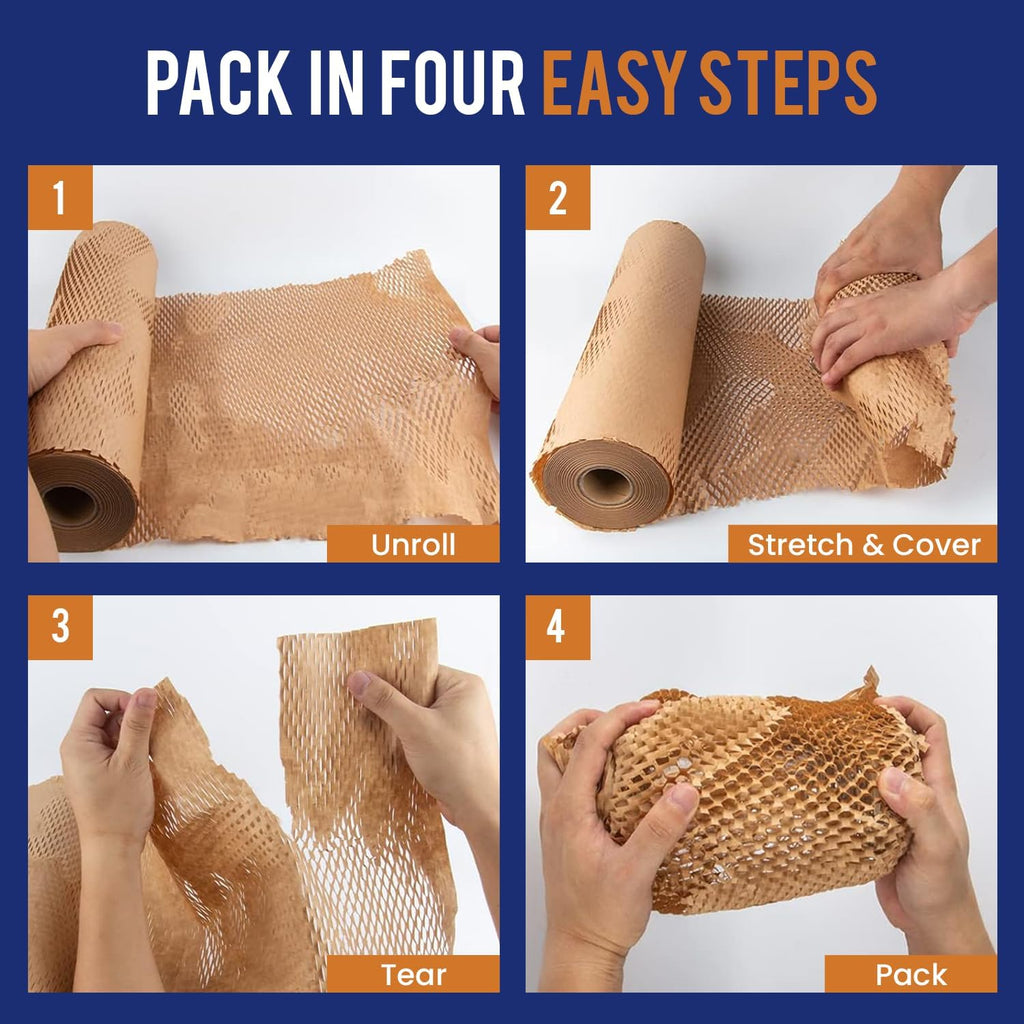 PACK IN FOUR EASY STEPS

1

Unroll

2

Stretch & Cover

3

Tear

4

Pack